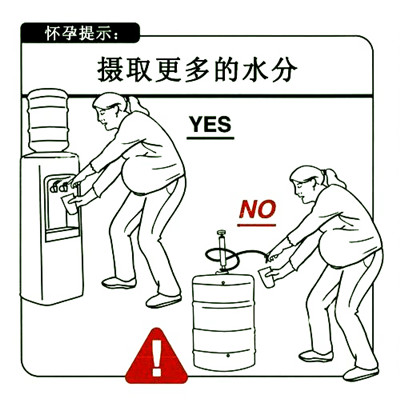 怀孕提示：

摄取更多的水分

YES

NO

!